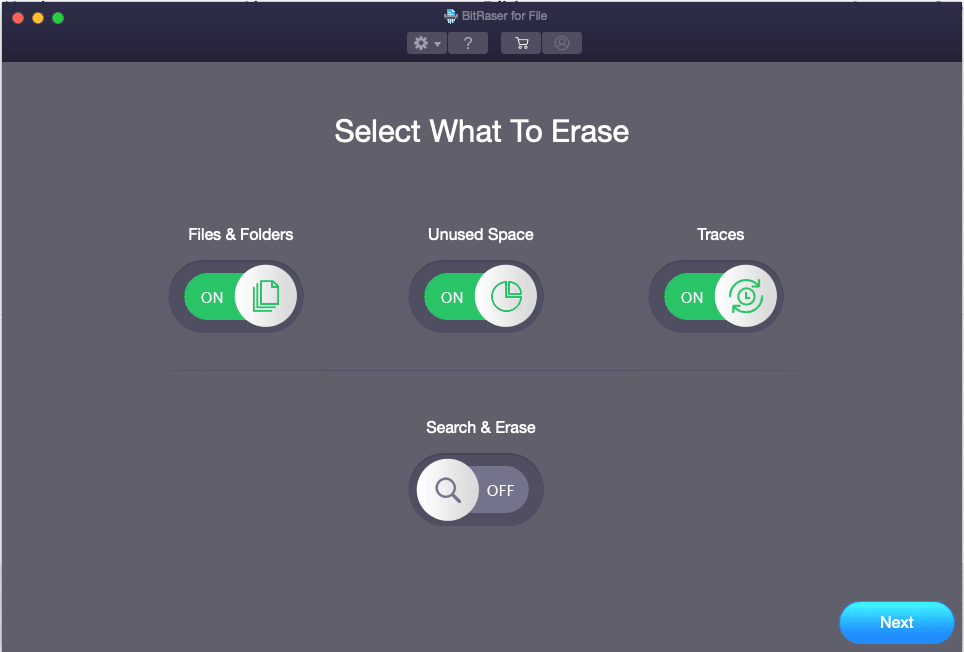 BitRaser for File

?

Select What To Erase

Files & Folders

ON

Unused Space

ON

Traces

ON

Search & Erase

OFF

Next