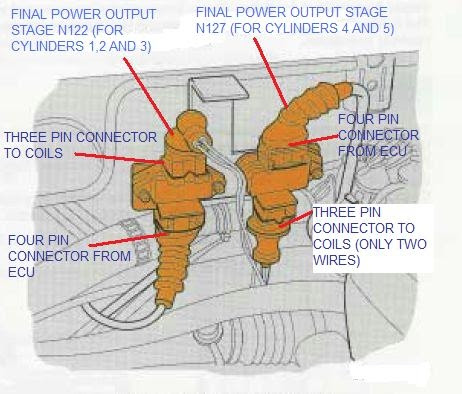 FINAL POWER OUTPUT STAGE N122 (FOR CYLINDERS 1,2 AND 3)

FINAL POWER OUTPUT STAGE N127 (FOR CYLINDERS 4 AND 5)

THREE PIN CONNECTOR TO COILS

FOUR PIN CONNECTOR FROM ECU

FOUR PIN CONNECTOR FROM ECU

THREE PIN CONNECTOR TO COILS (ONLY TWO WIRES)