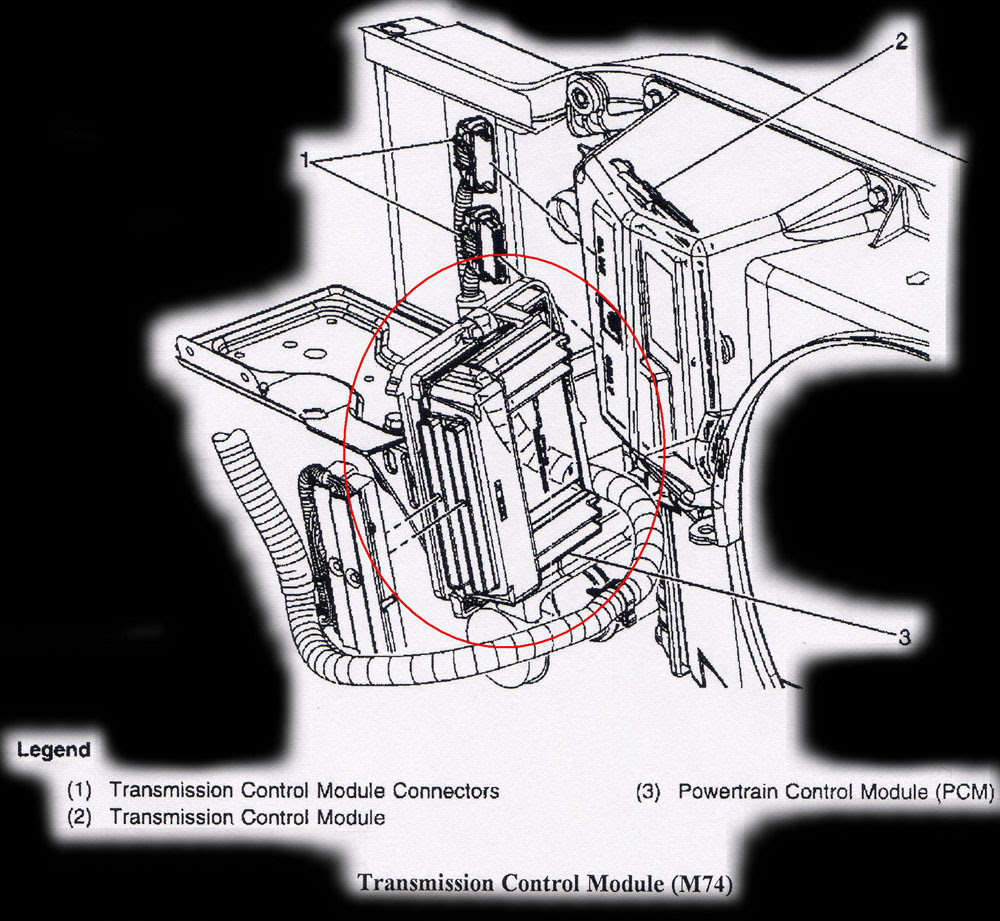 2

1

3

Legend

(1) Transmission Control Module Connectors

(2) Transmission Control Module

(3) Powertrain Control Module (PCM)

Transmission Control Module (M74)