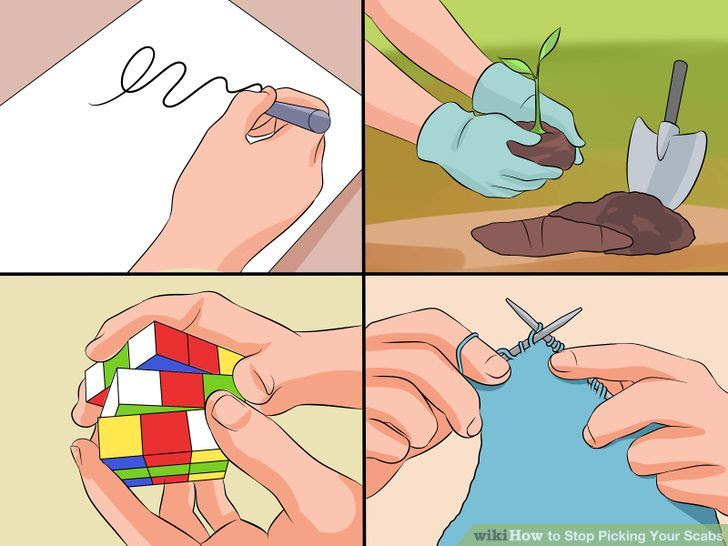 wikiHow to Stop Picking Your Scabs