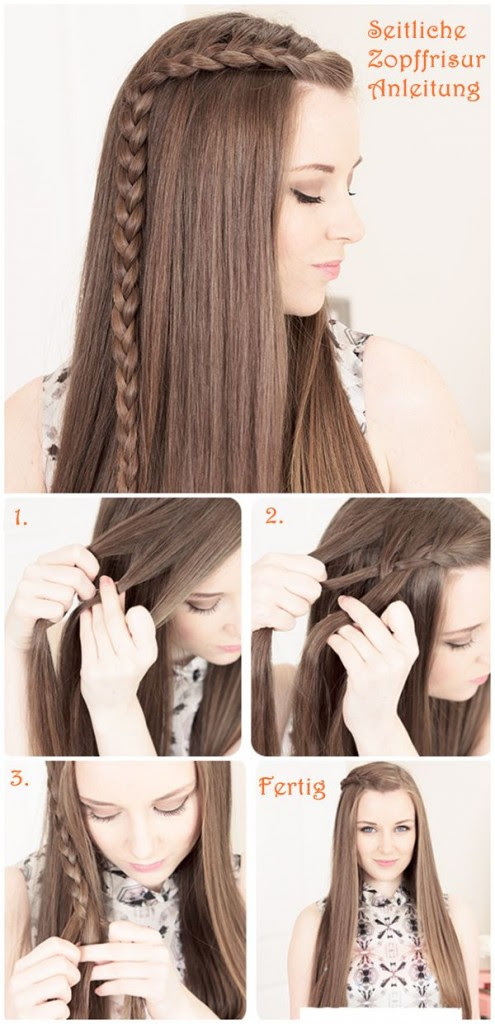 Seitliche Zopffrisur Anleitung

1.

2.

3.

Fertig