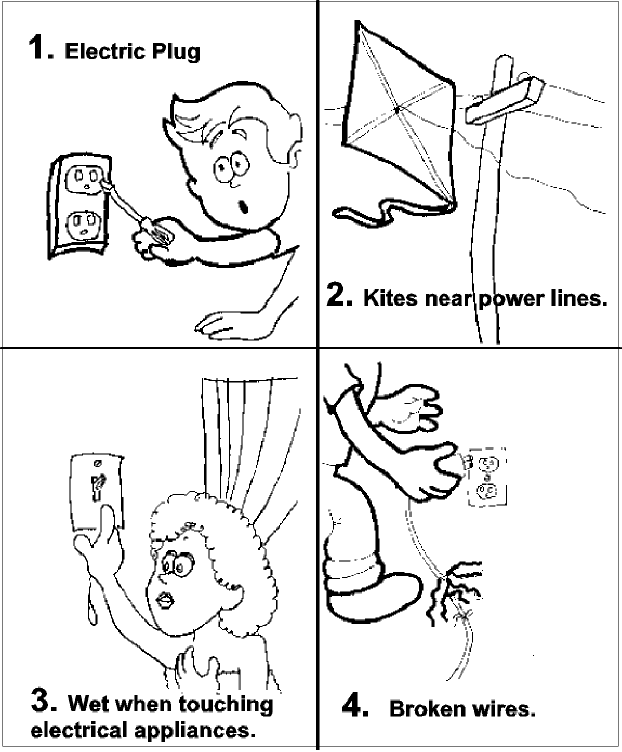 1. Electric Plug

2. Kites near power lines.

3. Wet when touching electrical appliances.

4. Broken wires.