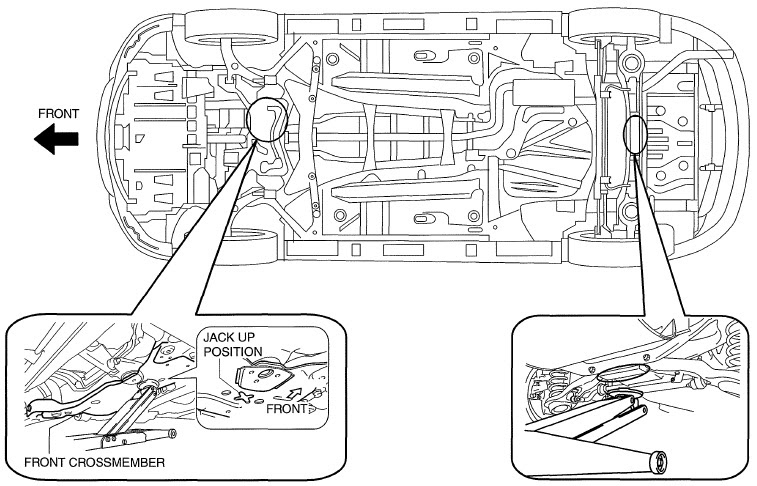 FRONT

JACK UP POSITION

FRONT

FRONT CROSSMEMBER