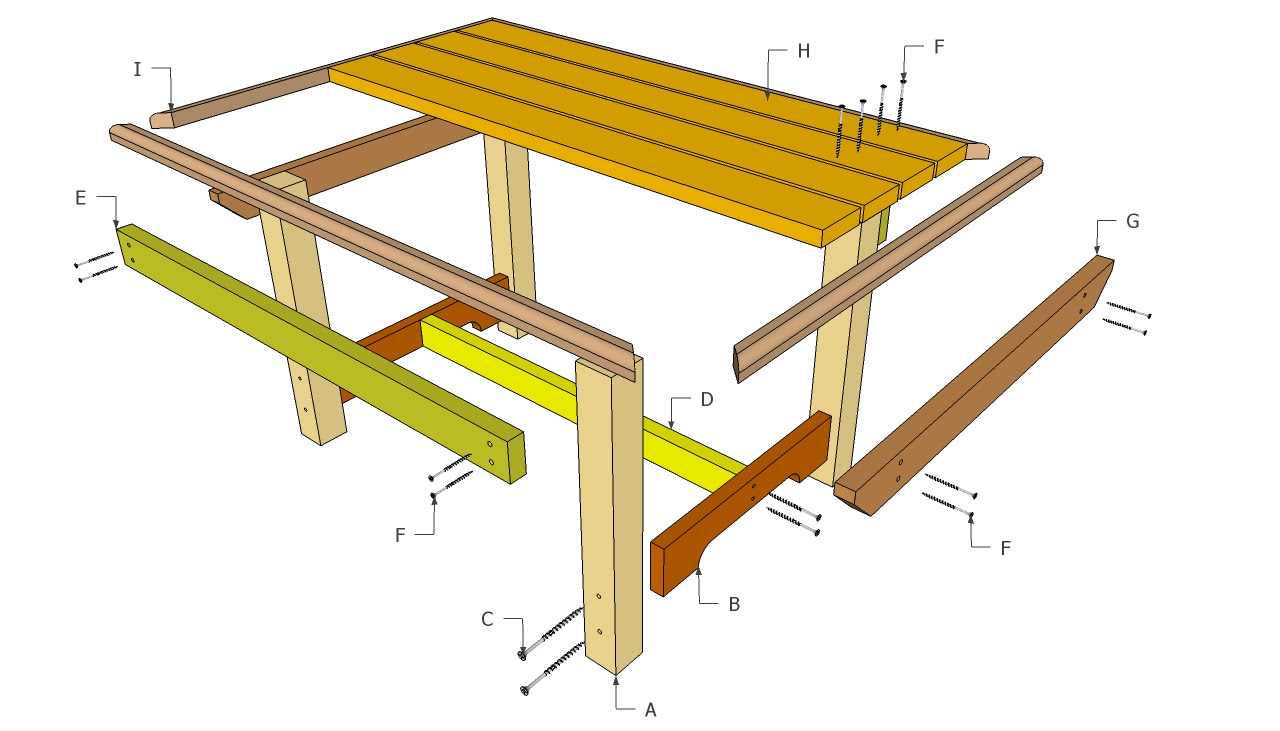 I
H
F
E
G
D
F
F
B
C
A