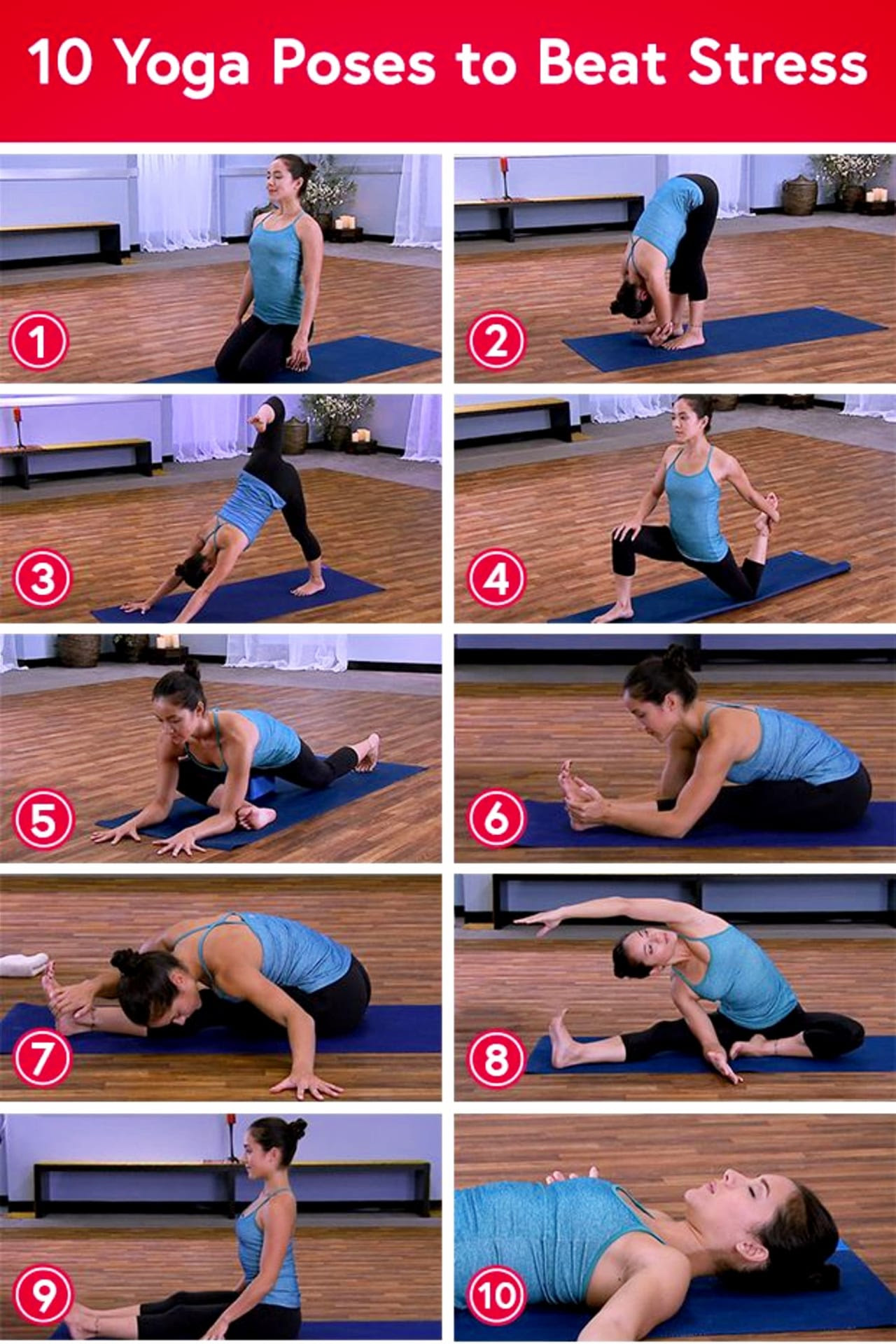 10 Yoga Poses to Beat Stress

1

2

3

4

5

6

7

8

9

10