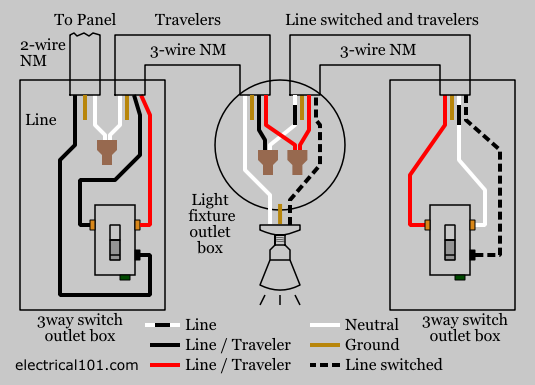 To Panel
Travelers
Line switched and travelers
2-wire NM
3-wire NM
3-wire NM
Line
Light fixture outlet box
3way switch outlet box
3way switch outlet box
Line
Line / Traveler
Line / Traveler
Neutral
Ground
Line switched
electrical101.com