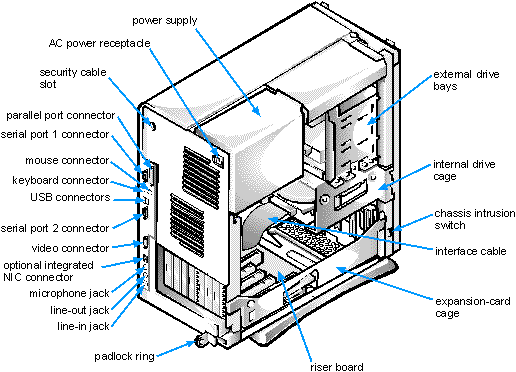 power supply
AC power receptacle
security cable slot
parallel port connector
serial port 1 connector
mouse connector
keyboard connector
USB connectors
serial port 2 connector
video connector
optional integrated NIC connector
microphone jack
line-out jack
line-in jack
padlock ring
external drive bays
internal drive cage
chassis intrusion switch
interface cable
expansion-card cage
riser board