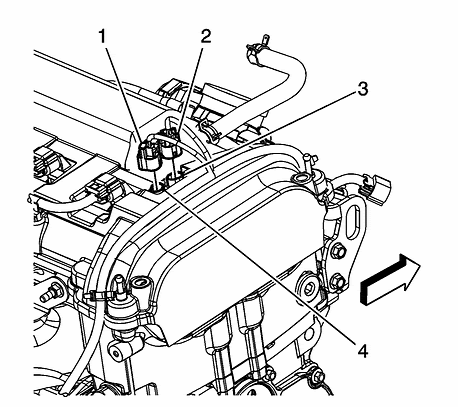 1
2
3
4