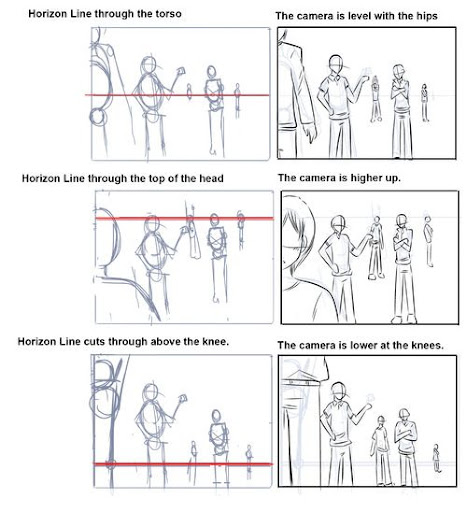 Horizon Line through the torso

The camera is level with the hips

Horizon Line through the top of the head

The camera is higher up.

Horizon Line cuts through above the knee.

The camera is lower at the knees.