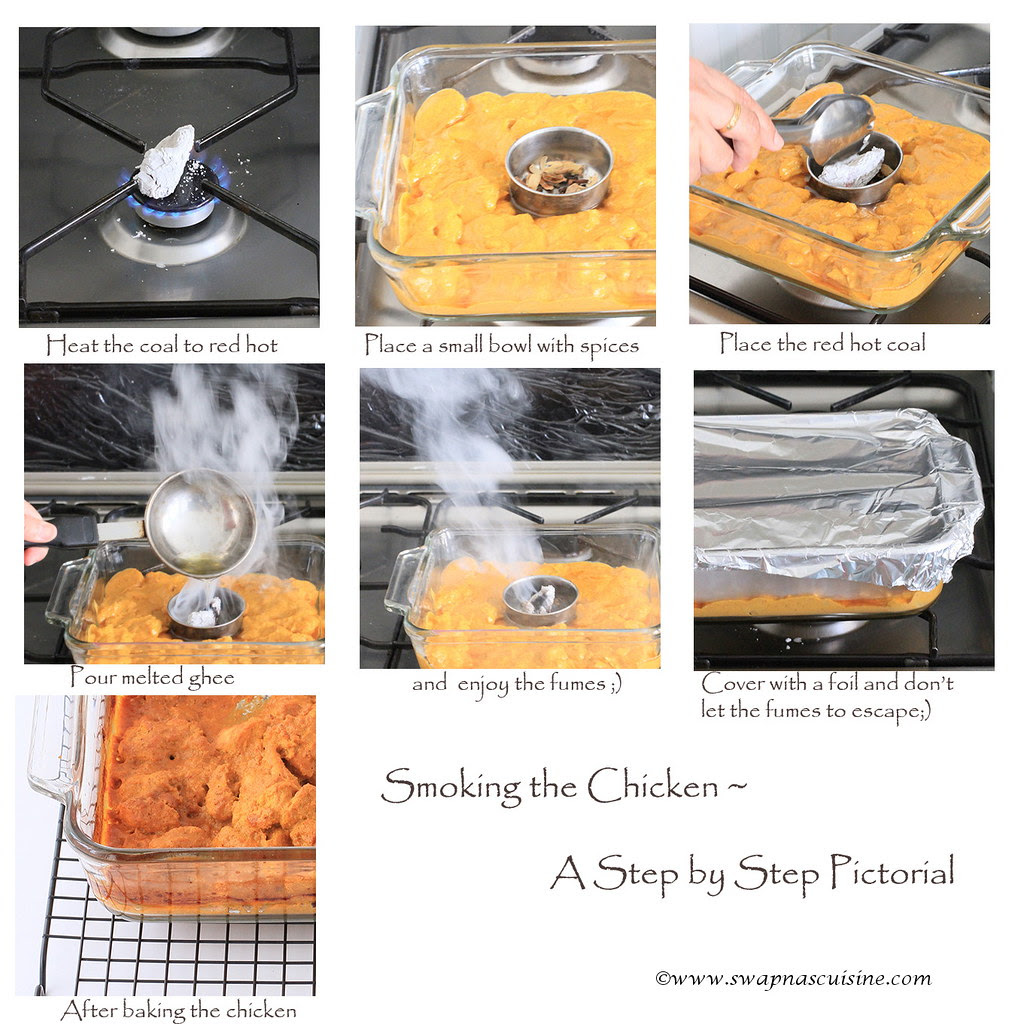 Heat the coal to red hot

Place a small bowl with spices

Place the red hot coal

Pour melted ghee

and enjoy the fumes ;)

Cover with a foil and don't let the fumes to escape;)

After baking the chicken

Smoking the Chicken ~

A Step by Step Pictorial

©www.swapnascuisine.com