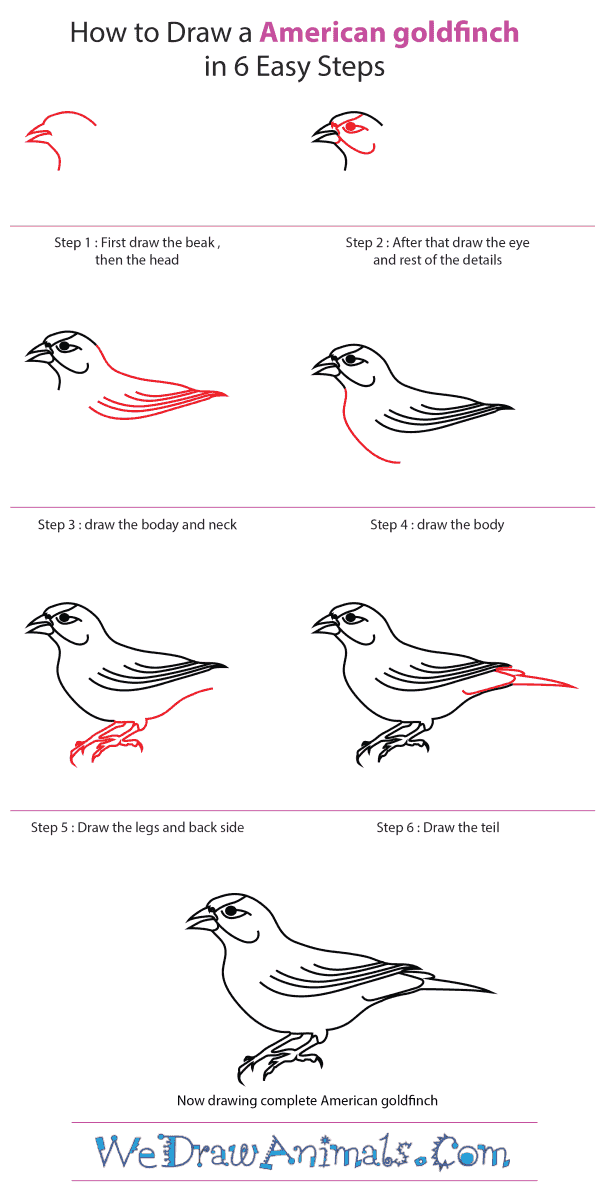 How to Draw a American goldfinch
in 6 Easy Steps

Step 1 : First draw the beak , then the head

Step 2 : After that draw the eye and rest of the details

Step 3 : draw the boday and neck

Step 4 : draw the body

Step 5 : Draw the legs and back side

Step 6 : Draw the teil

Now drawing complete American goldfinch

WeDrawAnimals.Com