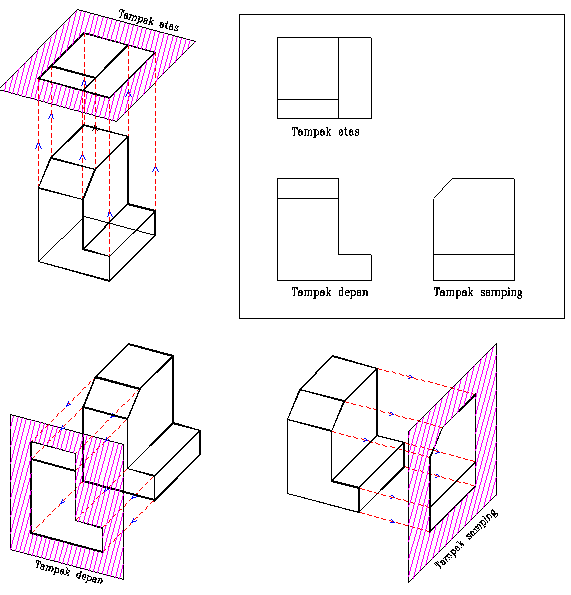 Tampak atas

Tampak atas

Tampak depan

Tampak samping

Tampak depan

Tampak samping