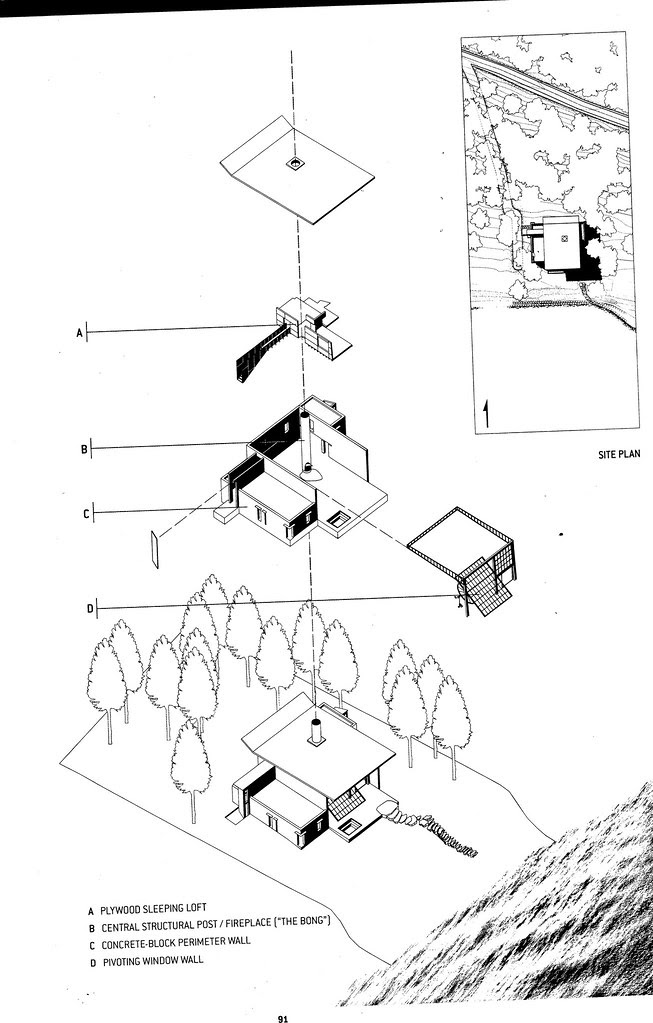 A

B

C

D

SITE PLAN

A PLYWOOD SLEEPING LOFT
B CENTRAL STRUCTURAL POST / FIREPLACE ("THE BONG")
C CONCRETE-BLOCK PERIMETER WALL
D PIVOTING WINDOW WALL

91