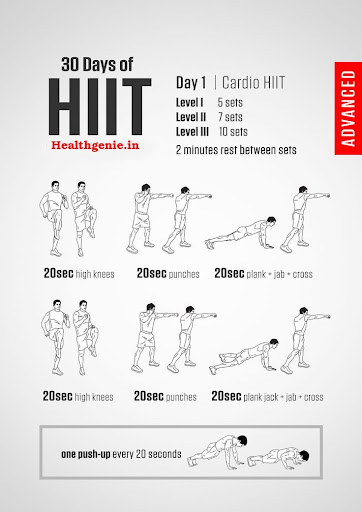 30 Days of
HIIT
Healthgenie.in

Day 1 | Cardio HIIT
Level I 5 sets
Level II 7 sets
Level III 10 sets
2 minutes rest between sets

ADVANCED

20sec high knees
20sec punches
20sec plank + jab + cross

20sec high knees
20sec punches
20sec plank jack + jab + cross

one push-up every 20 seconds