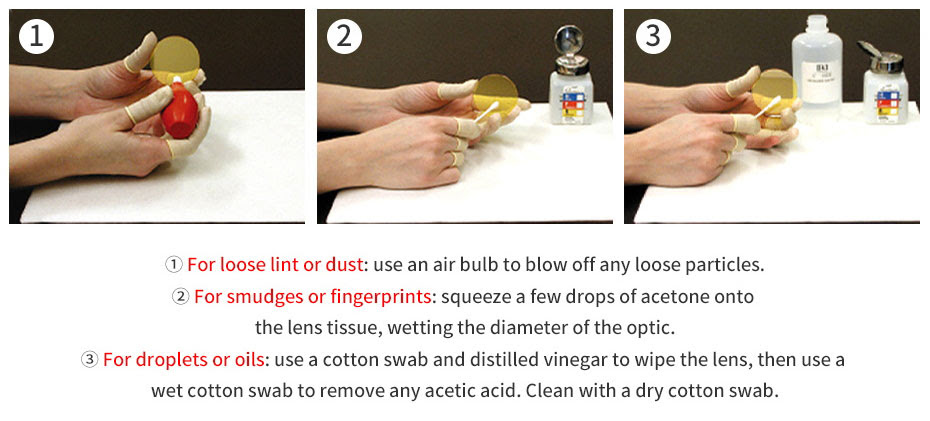 1

2

3

① For loose lint or dust: use an air bulb to blow off any loose particles.

② For smudges or fingerprints: squeeze a few drops of acetone onto the lens tissue, wetting the diameter of the optic.

③ For droplets or oils: use a cotton swab and distilled vinegar to wipe the lens, then use a wet cotton swab to remove any acetic acid. Clean with a dry cotton swab.