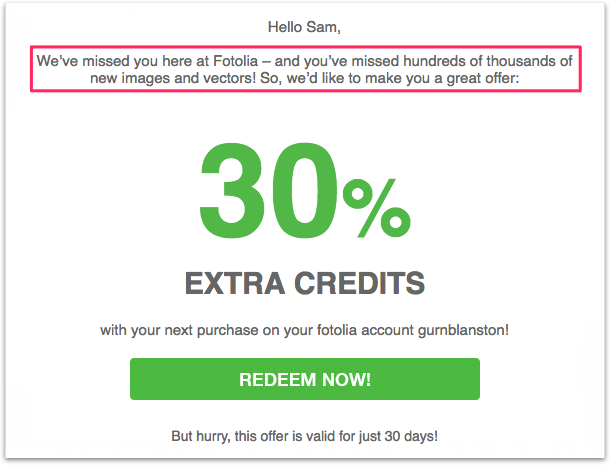 Hello Sam,

We've missed you here at Fotolia – and you've missed hundreds of thousands of new images and vectors! So, we'd like to make you a great offer:

30%

EXTRA CREDITS

with your next purchase on your fotolia account gurnblanston!

REDEEM NOW!

But hurry, this offer is valid for just 30 days!