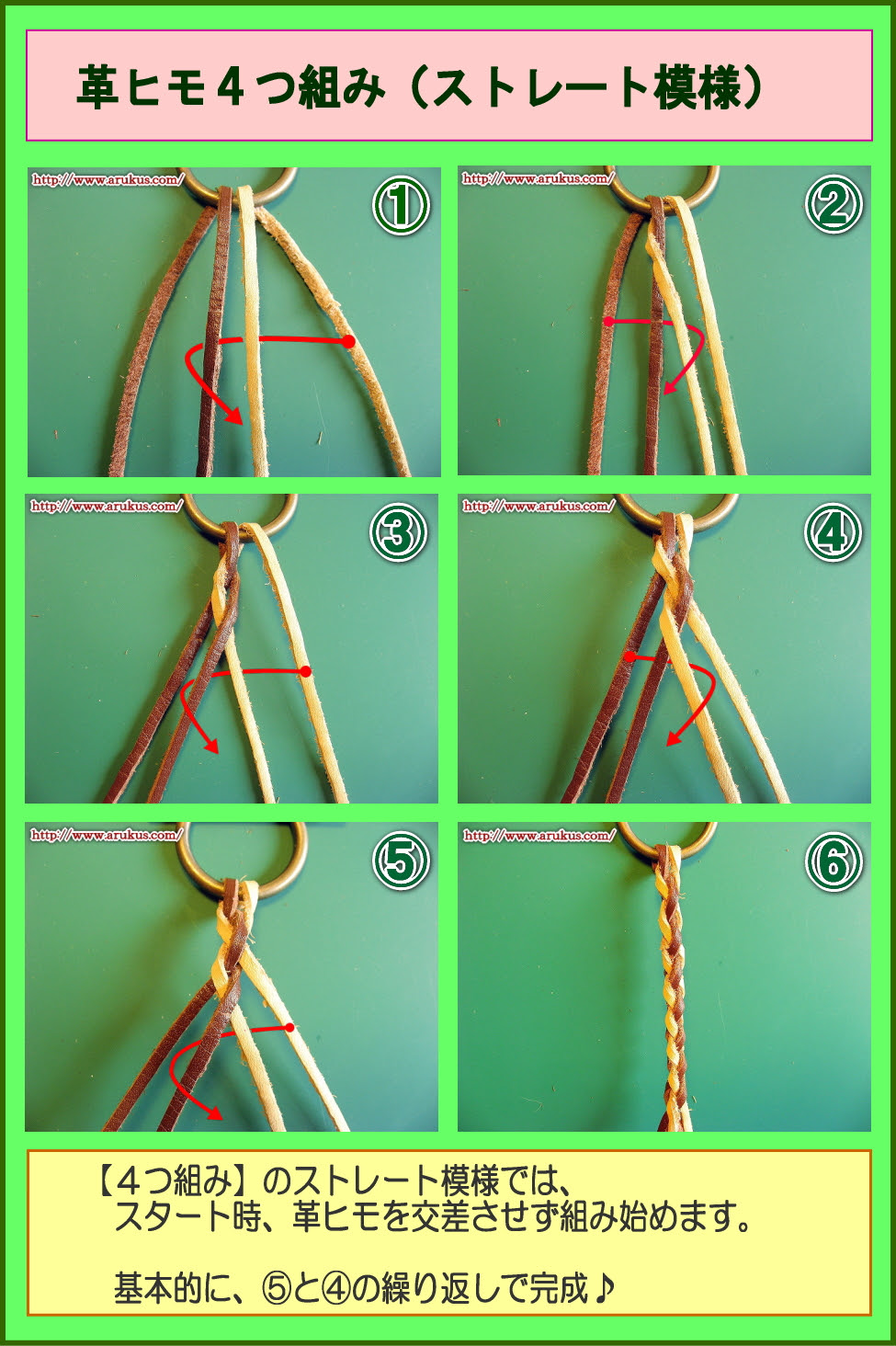 革ヒモ４つ組み（ストレート模様）

http://www.arukus.com/
①

http://www.arukus.com/
②

http://www.arukus.com/
③

http://www.arukus.com/
④

http://www.arukus.com/
⑤

http://www.arukus.com/
⑥

【４つ組み】のストレート模様では、
スタート時、革ヒモを交差させず組み始めます。

基本的に、⑤と④の繰り返しで完成♪