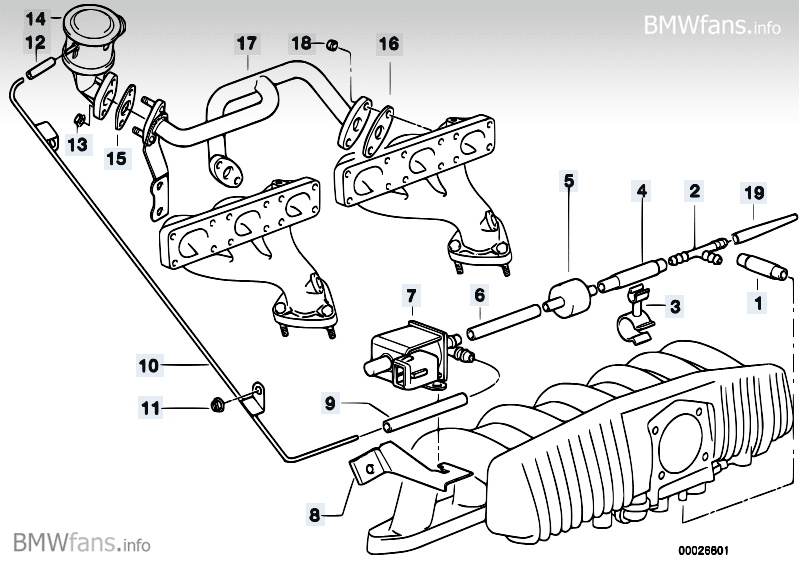 BMWfans.info

14
12
17
18
16
13
15
5
4
2
19
7
6
3
1
10
11
9
8

BMWfans.info

00026601