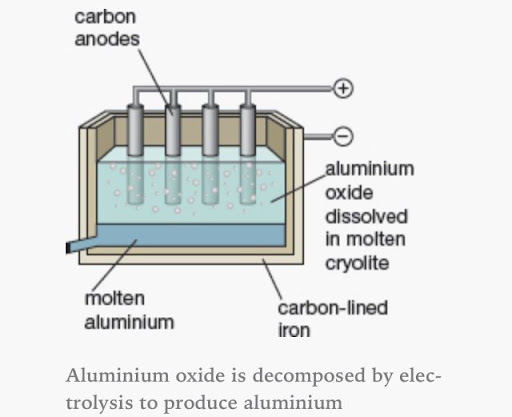 carbon anodes

+

−

aluminium oxide dissolved in molten cryolite

molten aluminium

carbon-lined iron

Aluminium oxide is decomposed by electrolysis to produce aluminium