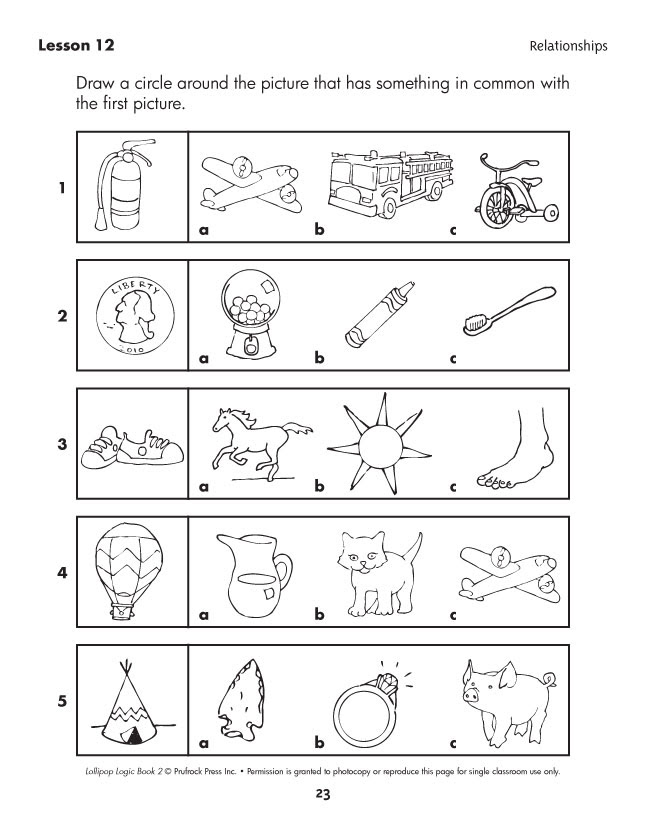 Lesson 12

Relationships

Draw a circle around the picture that has something in common with the first picture.

1

a

b

c

2

LIBERTY

2010

a

b

c

3

a

b

c

4

a

b

c

5

a

b

c

Lollipop Logic Book 2 © Prufrock Press Inc. • Permission is granted to photocopy or reproduce this page for single classroom use only.

23