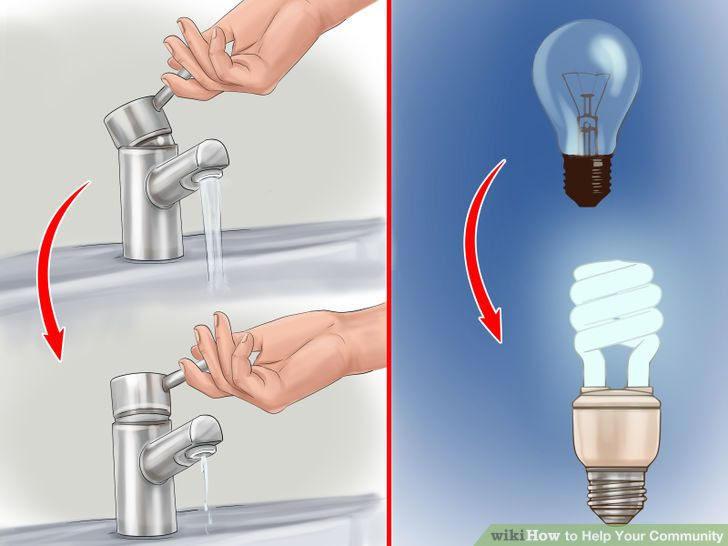 wikiHow to Help Your Community