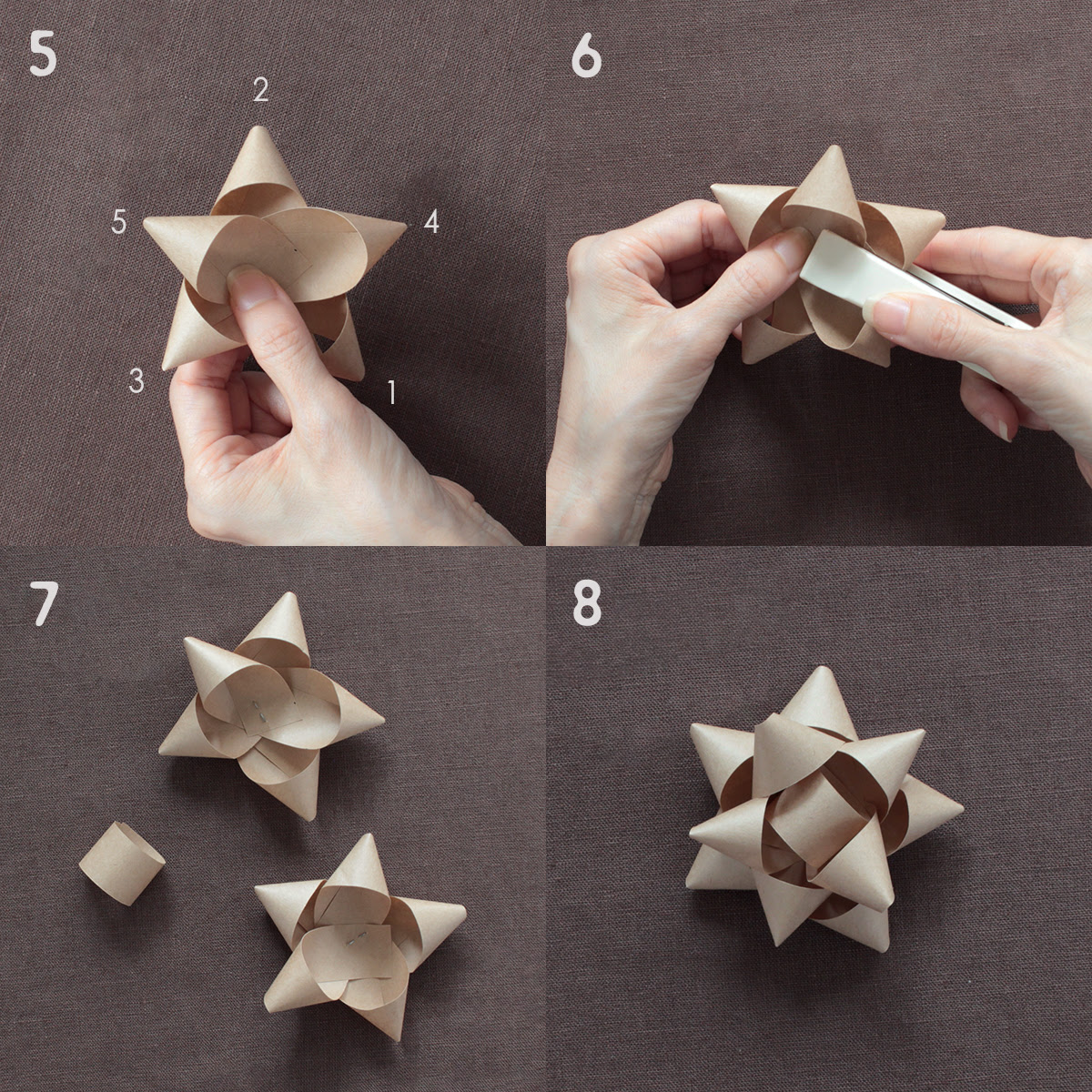 5

2

5

4

3

1

6

7

8