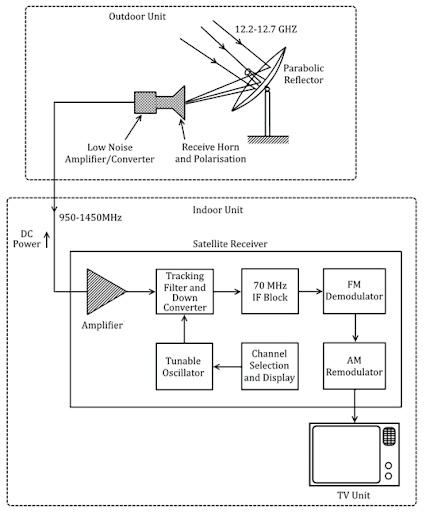 Outdoor Unit

12.2-12.7 GHZ

Parabolic Reflector

Low Noise Amplifier/Converter

Receive Horn and Polarisation

Indoor Unit

950-1450MHz

DC Power

Satellite Receiver

Amplifier

Tracking Filter and Down Converter

70 MHz IF Block

FM Demodulator

Tunable Oscillator

Channel Selection and Display

AM Remodulator

TV Unit