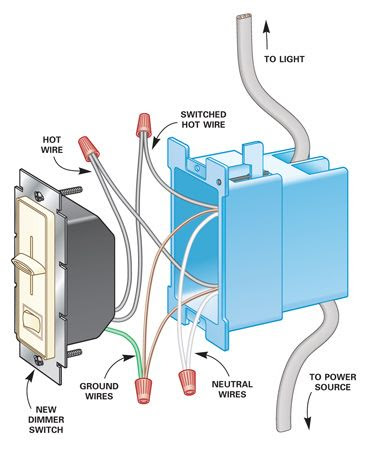 TO LIGHT

SWITCHED HOT WIRE

HOT WIRE

GROUND WIRES

NEUTRAL WIRES

TO POWER SOURCE

NEW DIMMER SWITCH