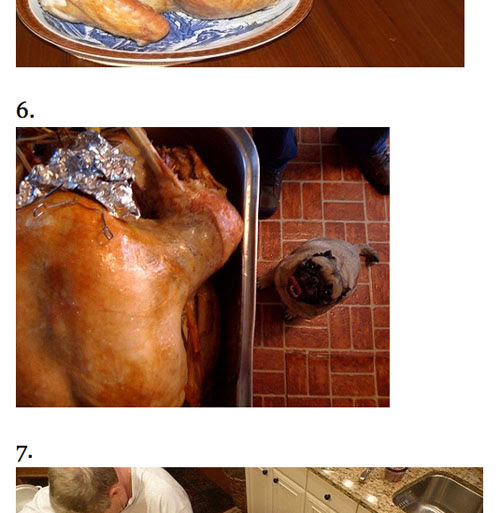 6.

7.