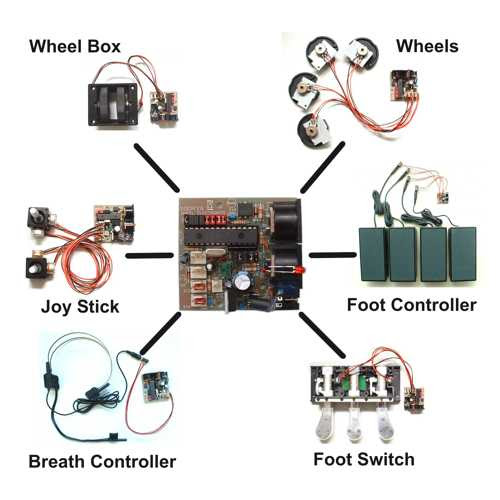 Wheel Box

Wheels

Joy Stick

Foot Controller

Breath Controller

Foot Switch