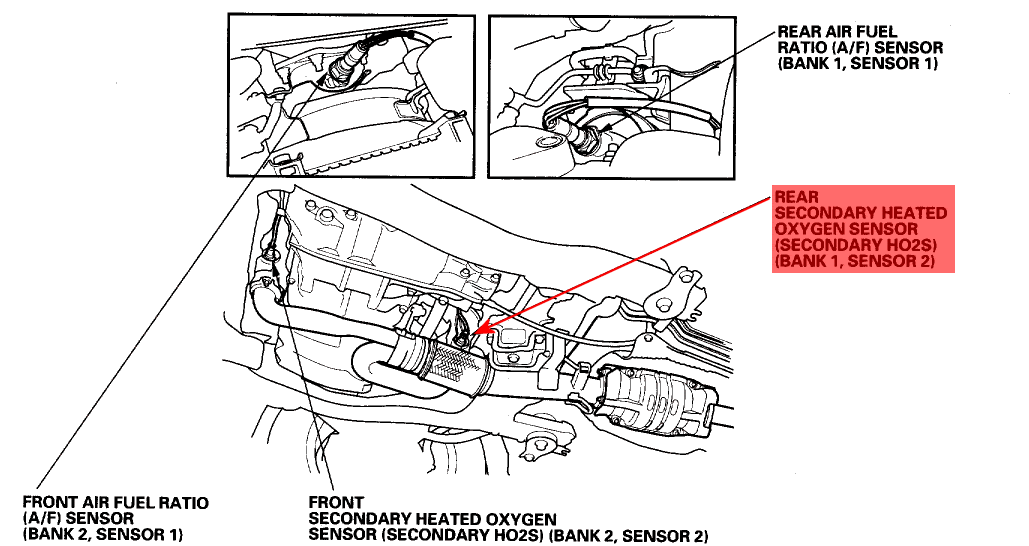 REAR AIR FUEL RATIO (A/F) SENSOR (BANK 1, SENSOR 1)

REAR SECONDARY HEATED OXYGEN SENSOR (SECONDARY HO2S) (BANK 1, SENSOR 2)

FRONT AIR FUEL RATIO (A/F) SENSOR (BANK 2, SENSOR 1)

FRONT SECONDARY HEATED OXYGEN SENSOR (SECONDARY HO2S) (BANK 2, SENSOR 2)