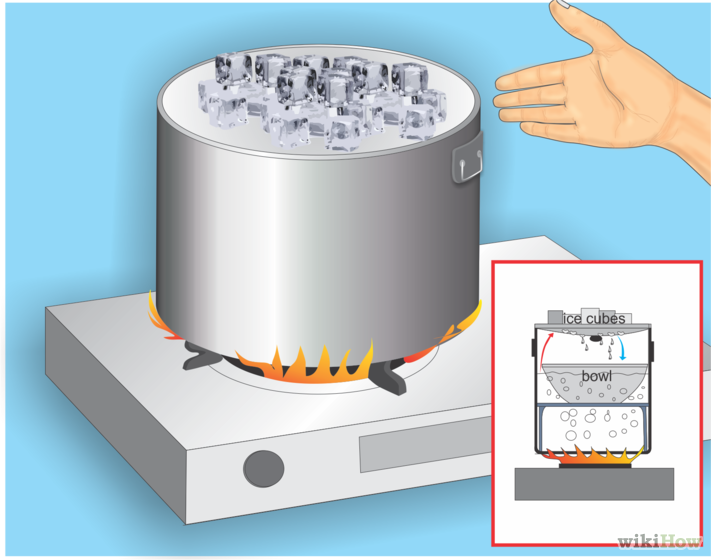 ice cubes
bowl
wikiHow