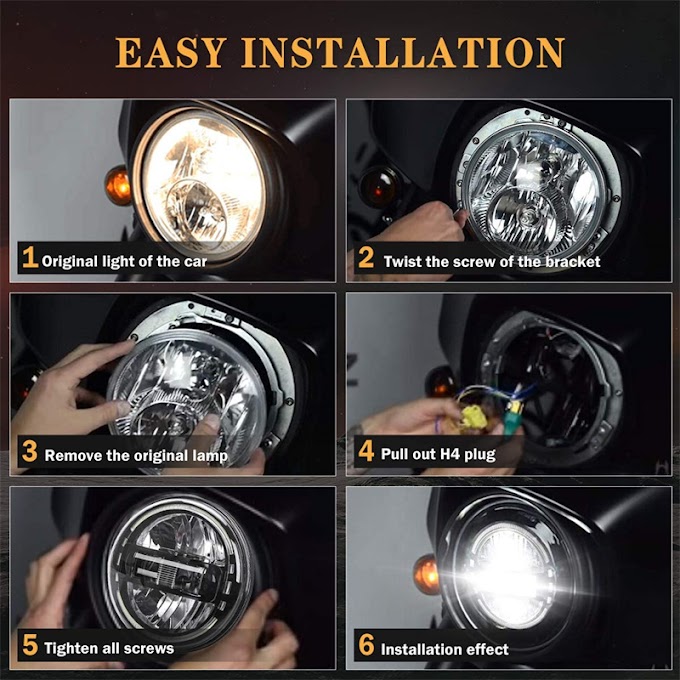 EASY INSTALLATION

1 Original light of the car

2 Twist the screw of the bracket

3 Remove the original lamp

4 Pull out H4 plug

5 Tighten all screws

6 Installation effect