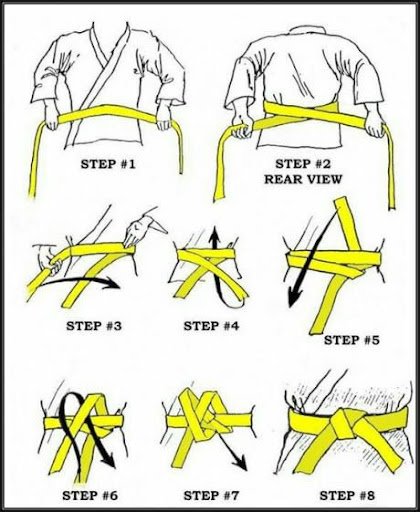 STEP #1

STEP #2
REAR VIEW

STEP #3

STEP #4

STEP #5

STEP #6

STEP #7

STEP #8