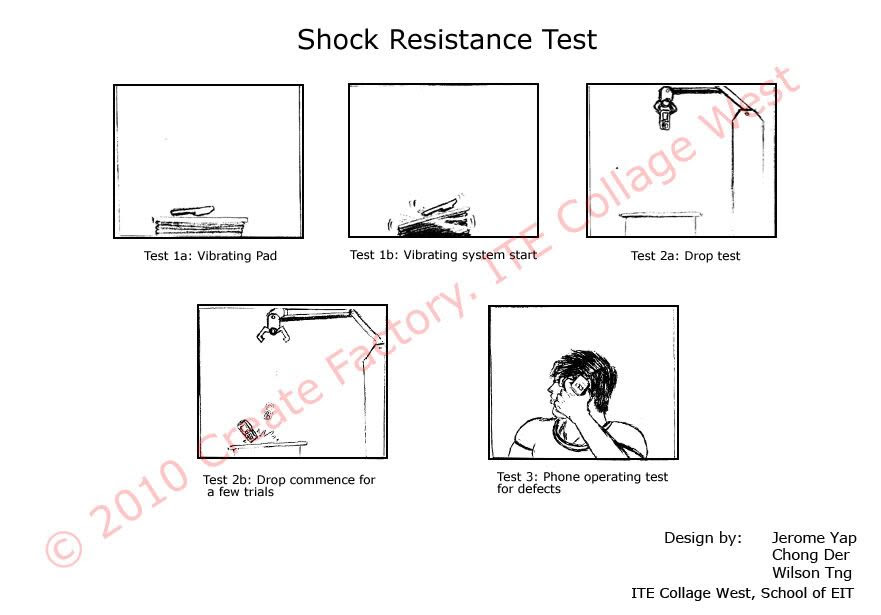 Shock Resistance Test

Test 1a: Vibrating Pad

Test 1b: Vibrating system start

Test 2a: Drop test

Test 2b: Drop commence for a few trials

Test 3: Phone operating test for defects

© 2010 Create Factory. ITE Collage West

Design by: Jerome Yap
Chong Der
Wilson Tng
ITE Collage West, School of EIT