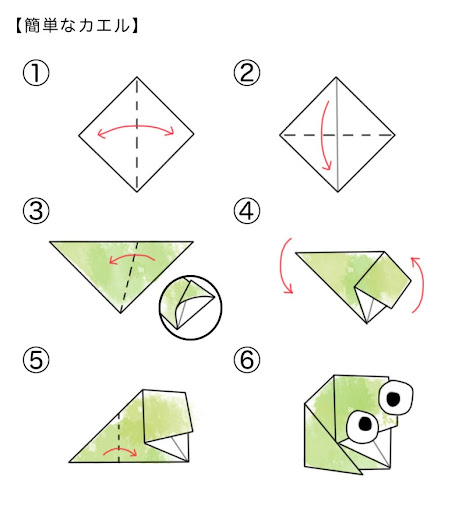 【簡単なカエル】

①

②

③

④

⑤

⑥