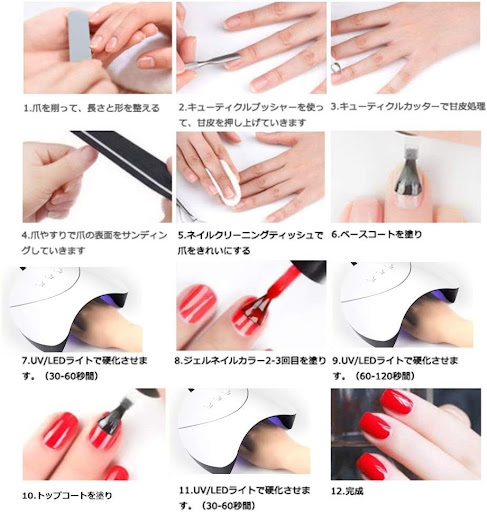 1.爪を削って、長さと形を整える

2.キューティクルプッシャーを使って、甘皮を押し上げていきます

3.キューティクルカッターで甘皮処理

4.爪やすりで爪の表面をサンディングしていきます

5.ネイルクリーニングティッシュで爪をきれいにする

6.ベースコートを塗り

7.UV/LEDライトで硬化させます。（30-60秒間）

8.ジェルネイルカラー2-3回目を塗り

9.UV/LEDライトで硬化させます。（60-120秒間）

10.トップコートを塗り

11.UV/LEDライトで硬化させます。（30-60秒間）

12.完成