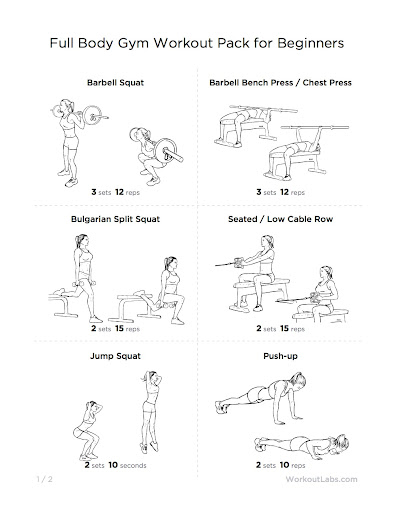 Full Body Gym Workout Pack for Beginners

Barbell Squat

3 sets 12 reps

Barbell Bench Press / Chest Press

3 sets 12 reps

Bulgarian Split Squat

2 sets 15 reps

Seated / Low Cable Row

2 sets 15 reps

Jump Squat

2 sets 10 seconds

Push-up

2 sets 10 reps

1 / 2

WorkoutLabs.com