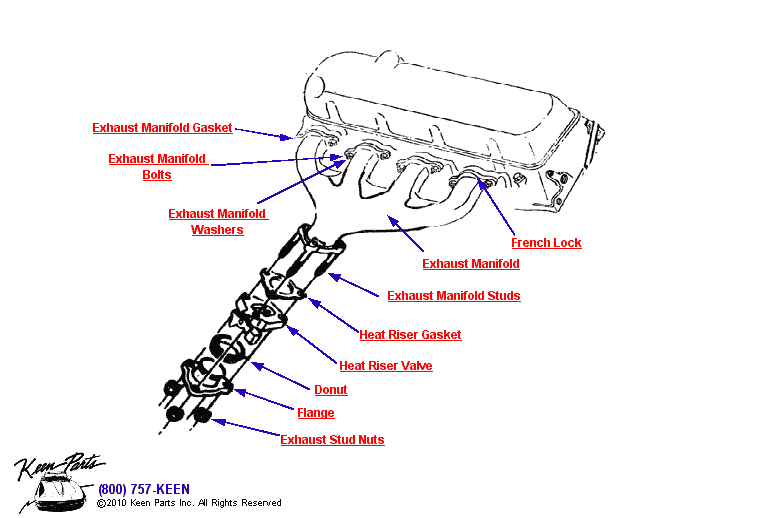 Exhaust Manifold Gasket

Exhaust Manifold Bolts

Exhaust Manifold Washers

French Lock

Exhaust Manifold

Exhaust Manifold Studs

Heat Riser Gasket

Heat Riser Valve

Donut

Flange

Exhaust Stud Nuts

Keen Parts

(800) 757-KEEN
©2010 Keen Parts Inc. All Rights Reserved