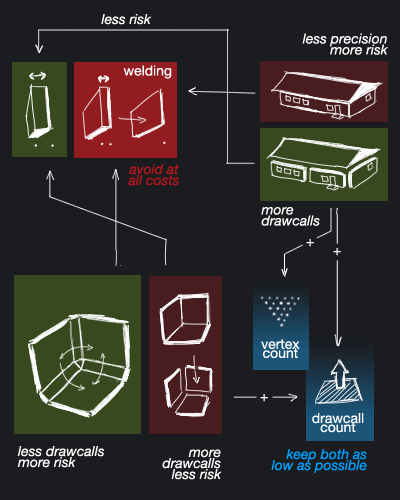 less risk

less precision
more risk

welding

avoid at
all costs

more
drawcalls

+

+

vertex
count

+

drawcall
count

less drawcalls
more risk

more
drawcalls
less risk

keep both as
low as possible