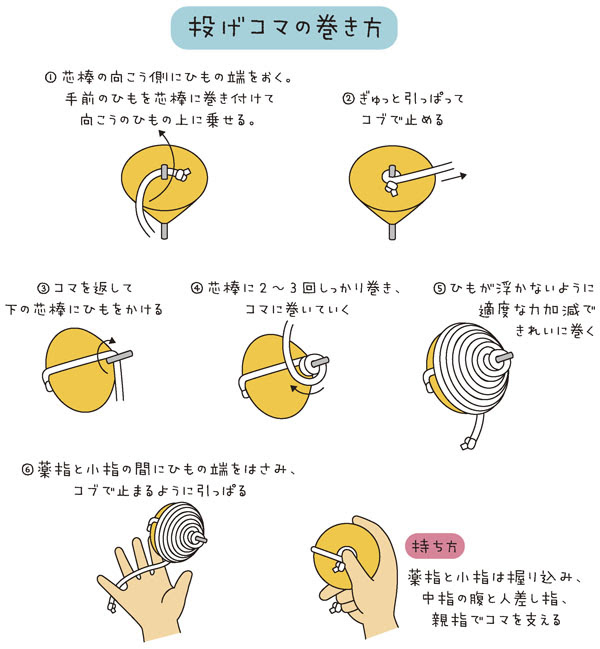 投げコマの巻き方

① 芯棒の向こう側にひもの端をおく。手前のひもを芯棒に巻き付けて向こうのひもの上に乗せる。

② ぎゅっと引っぱってコブで止める

③ コマを返して下の芯棒にひもをかける

④ 芯棒に2～3回しっかり巻き、コマに巻いていく

⑤ ひもが浮かないように適度な力加減できれいに巻く

⑥ 薬指と小指の間にひもの端をはさみ、コブで止まるように引っぱる

持ち方

薬指と小指は握り込み、中指の腹と人差し指、親指でコマを支える