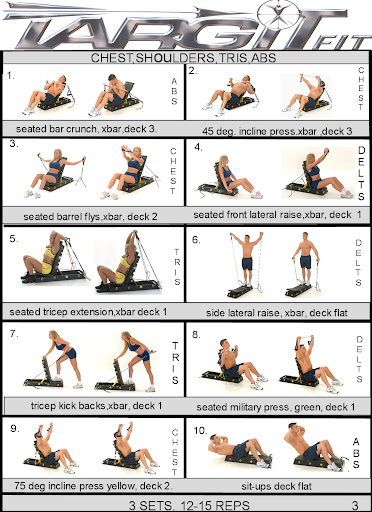 TARGIT FIT

CHEST,SHOULDERS,TRIS,ABS

1.
ABS
seated bar crunch, xbar,deck 3.

2.
CHEST
45 deg. incline press.xbar ,deck 3

3.
CHEST
seated barrel flys,xbar, deck 2

4.
DELTS
seated front lateral raise,xbar, deck 1

5.
TRIS
seated tricep extension,xbar deck 1

6.
DELTS
side lateral raise, xbar, deck flat

7.
TRIS
tricep kick backs,xbar, deck 1

8.
DELTS
seated military press, green, deck 1

9.
CHEST
75 deg incline press yellow, deck 2.

10.
ABS
sit-ups deck flat

3 SETS, 12-15 REPS 3