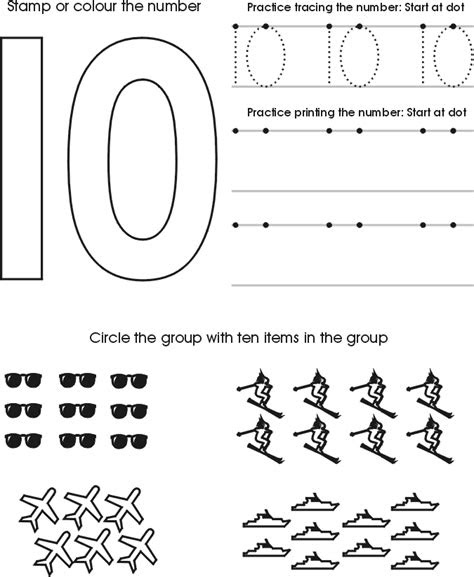 Stamp or colour the number

10

Practice tracing the number: Start at dot

10 10 10

Practice printing the number: Start at dot

Circle the group with ten items in the group