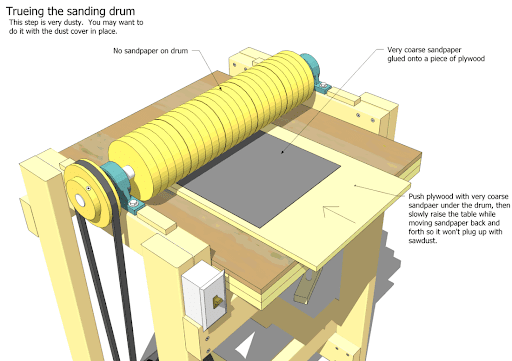 Trueing the sanding drum
This step is very dusty. You may want to do it with the dust cover in place.

No sandpaper on drum

Very coarse sandpaper glued onto a piece of plywood

Push plywood with very coarse sandpaer under the drum, then slowly raise the table while moving sandpaper back and forth so it won't plug up with sawdust.