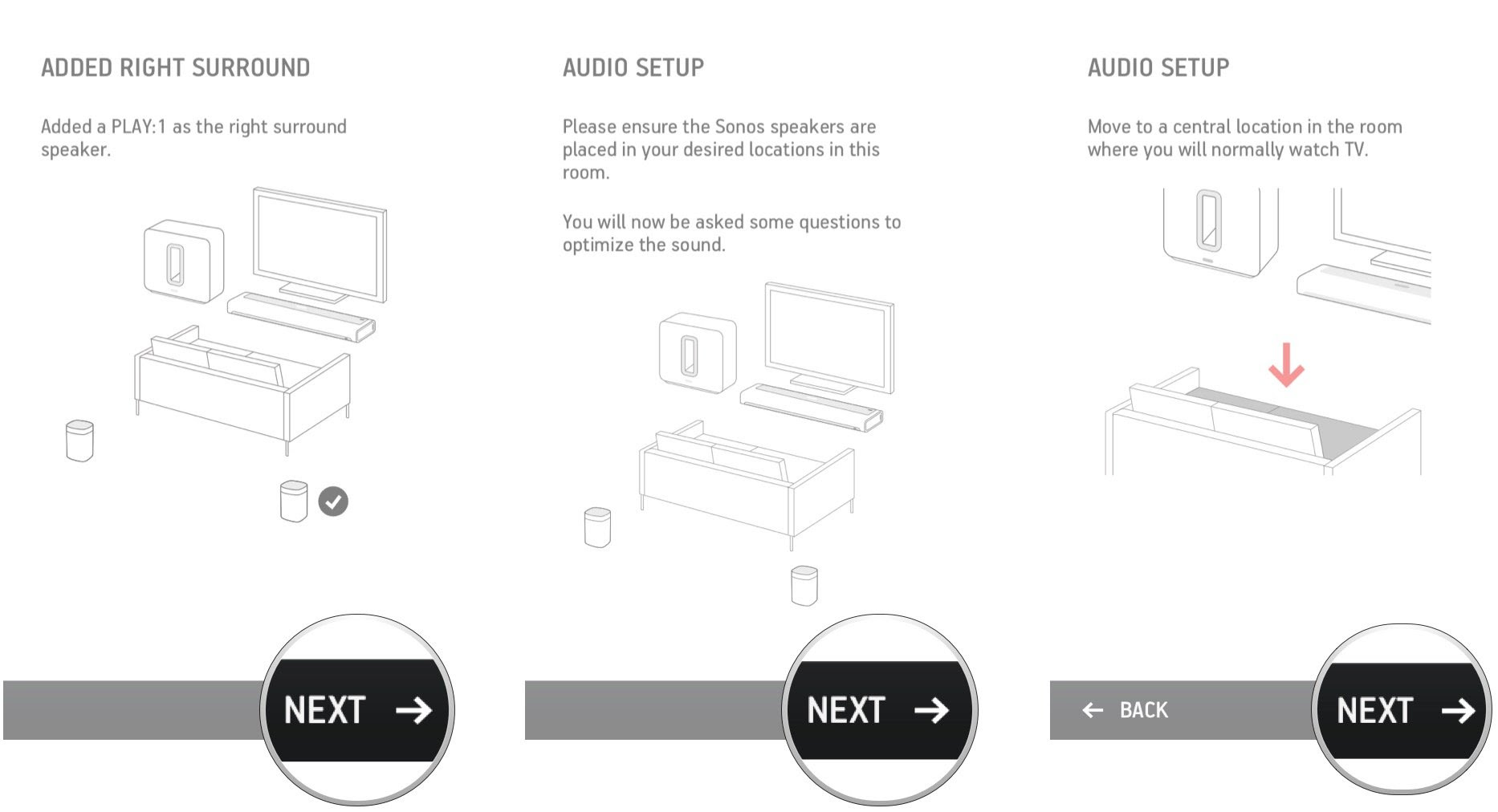 ADDED RIGHT SURROUND

Added a PLAY:1 as the right surround speaker.

NEXT →

AUDIO SETUP

Please ensure the Sonos speakers are placed in your desired locations in this room.

You will now be asked some questions to optimize the sound.

NEXT →

AUDIO SETUP

Move to a central location in the room where you will normally watch TV.

← BACK

NEXT →