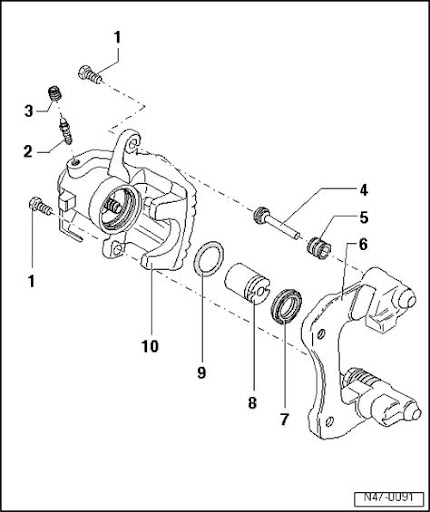 1
3
2
4
5
6
1
10
9
8
7
N47-0091