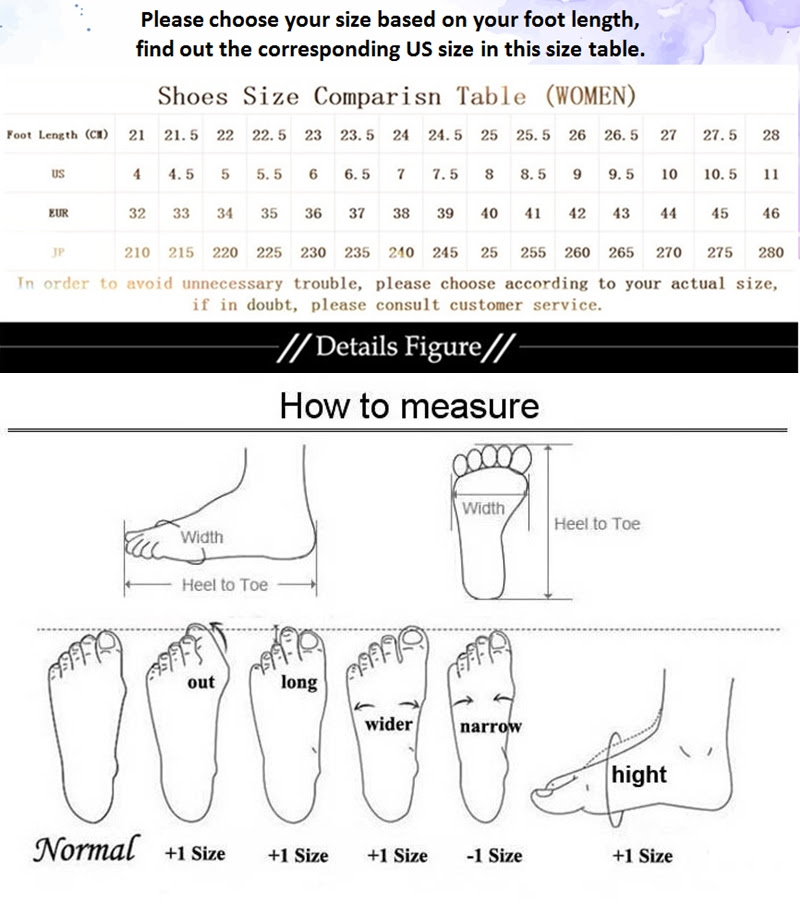 Please choose your size based on your foot length, find out the corresponding US size in this size table.

Shoes Size Comparisn Table (WOMEN)

| Foot Length (CM) | 21 | 21.5 | 22 | 22.5 | 23 | 23.5 | 24 | 24.5 | 25 | 25.5 | 26 | 26.5 | 27 | 27.5 | 28 |
|---|---|---|---|---|---|---|---|---|---|---|---|---|---|---|---|
| US | 4 | 4.5 | 5 | 5.5 | 6 | 6.5 | 7 | 7.5 | 8 | 8.5 | 9 | 9.5 | 10 | 10.5 | 11 |
| EUR | 32 | 33 | 34 | 35 | 36 | 37 | 38 | 39 | 40 | 41 | 42 | 43 | 44 | 45 | 46 |
| JP | 210 | 215 | 220 | 225 | 230 | 235 | 240 | 245 | 25 | 255 | 260 | 265 | 270 | 275 | 280 |

In order to avoid unnecessary trouble, please choose according to your actual size, if in doubt, please consult customer service.

//Details Figure//

How to measure

Width
Heel to Toe

Width
Heel to Toe

out
long
wider
narrow
hight

Normal +1 Size +1 Size +1 Size -1 Size +1 Size