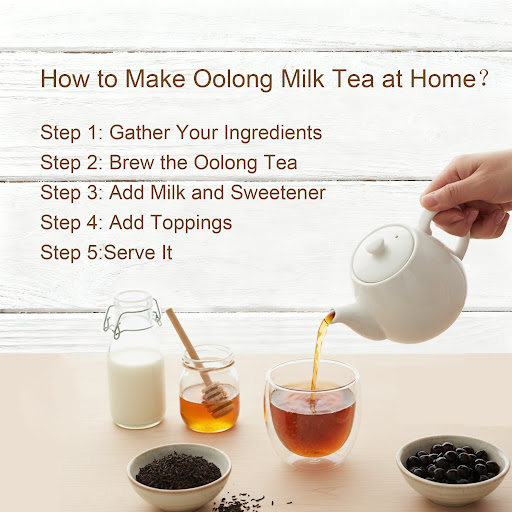 How to Make Oolong Milk Tea at Home?

Step 1: Gather Your Ingredients
Step 2: Brew the Oolong Tea
Step 3: Add Milk and Sweetener
Step 4: Add Toppings
Step 5:Serve It