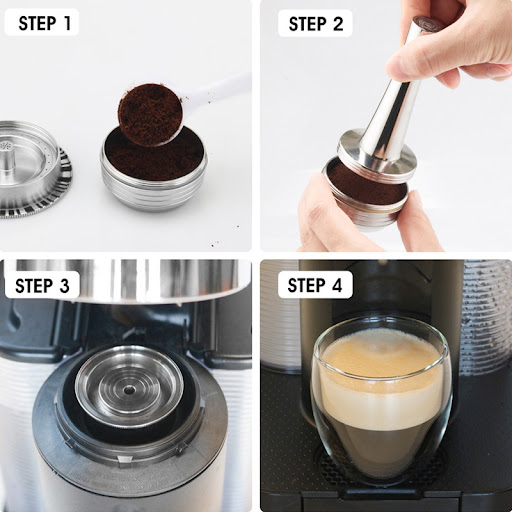 STEP 1

STEP 2

STEP 3

STEP 4