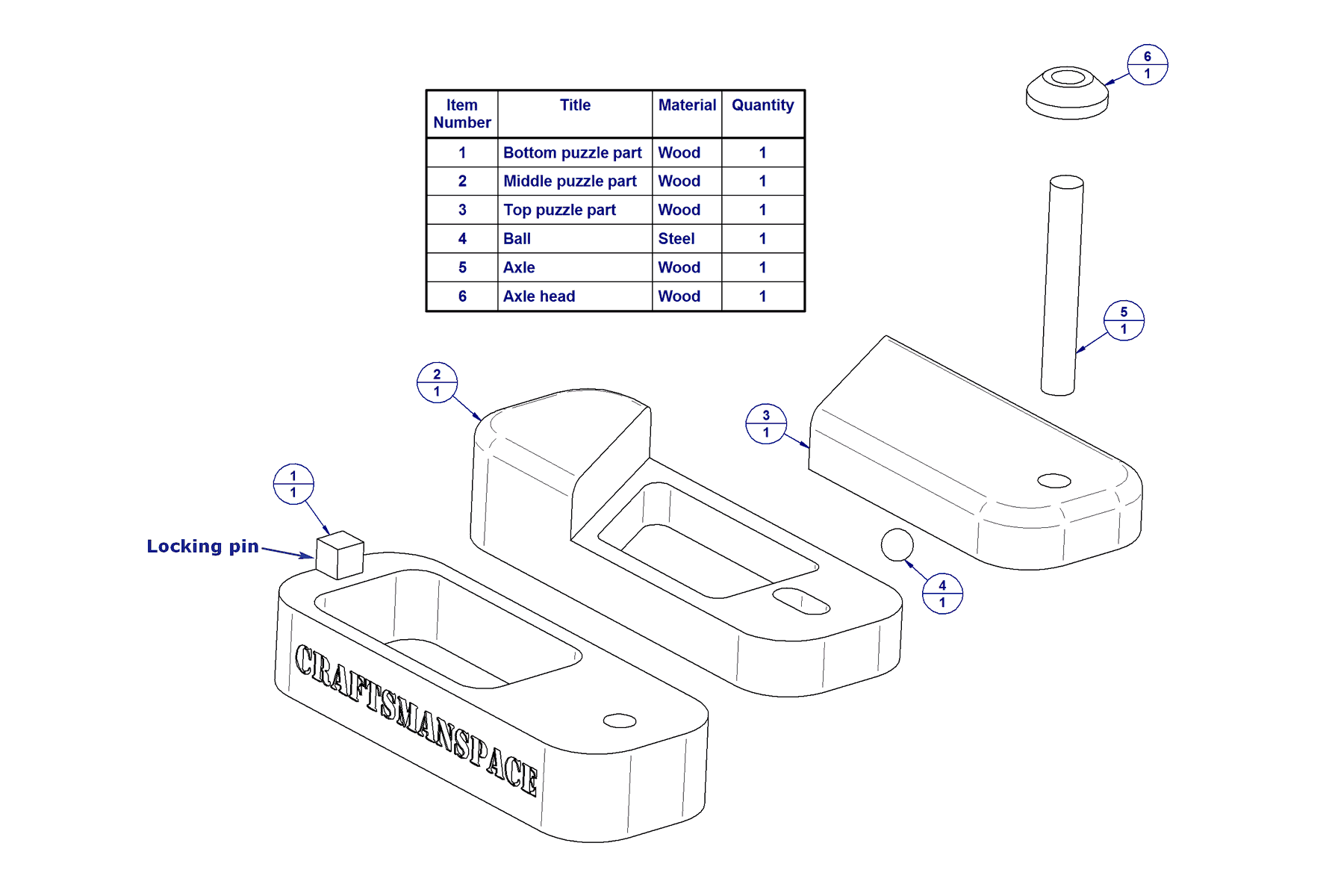 | Item Number | Title | Material | Quantity |
|---|---|---|---|
| 1 | Bottom puzzle part | Wood | 1 |
| 2 | Middle puzzle part | Wood | 1 |
| 3 | Top puzzle part | Wood | 1 |
| 4 | Ball | Steel | 1 |
| 5 | Axle | Wood | 1 |
| 6 | Axle head | Wood | 1 |

6
1

5
1

2
1

3
1

1
1

Locking pin

4
1

CRAFTSMANSPACE